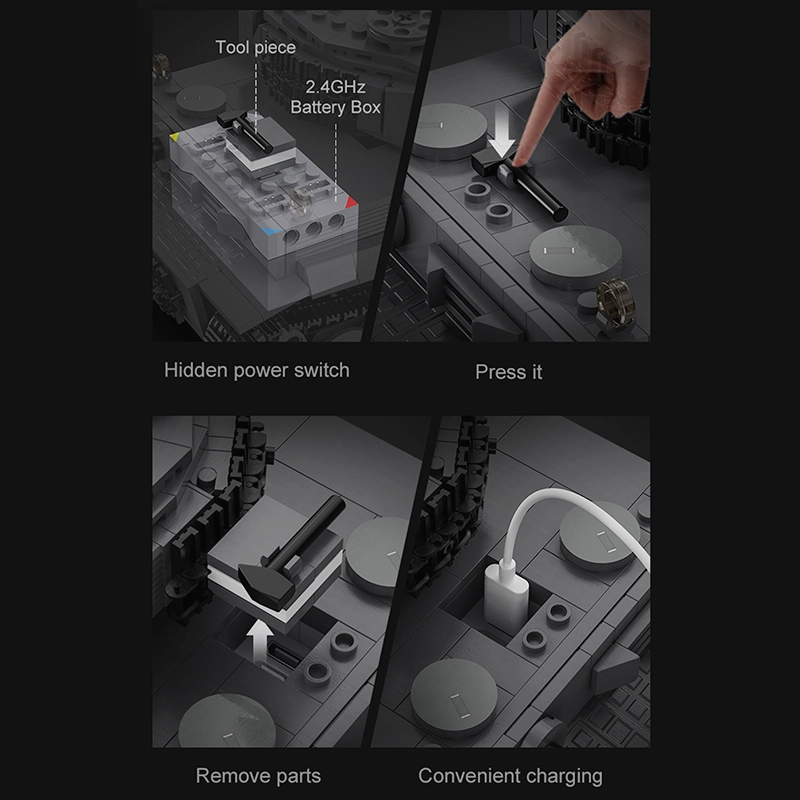 Tool piece

2.4GHz Battery Box

Hidden power switch

Press it

Remove parts

Convenient charging